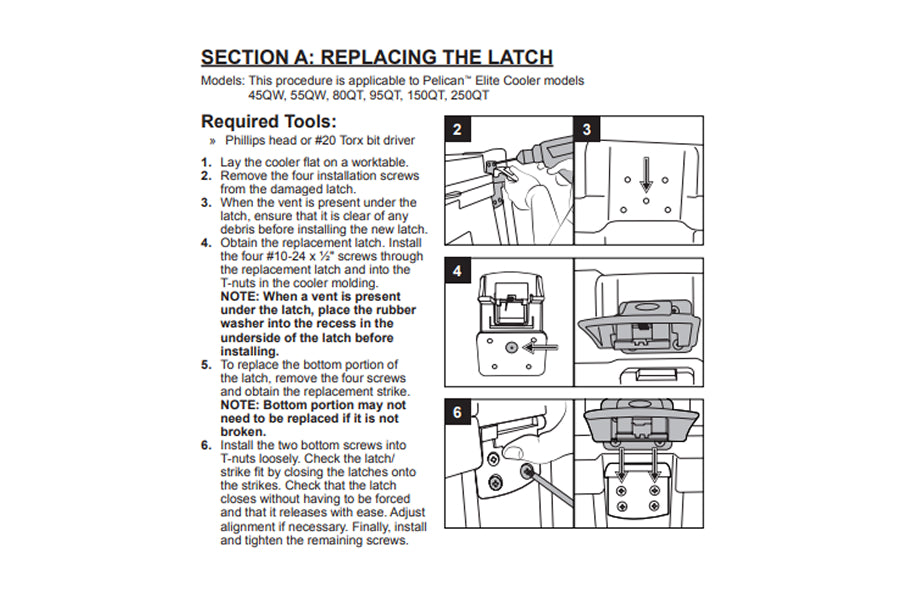 SECTION A: REPLACING THE LATCH

Models: This procedure is applicable to Pelican™ Elite Cooler models 45QW, 55QW, 80QT, 95QT, 150QT, 250QT

Required Tools:

» Phillips head or #20 Torx bit driver

1. Lay the cooler flat on a worktable.
2. Remove the four installation screws from the damaged latch.
3. When the vent is present under the latch, ensure that it is clear of any debris before installing the new latch.
4. Obtain the replacement latch. Install the four #10-24 x ½" screws through the replacement latch and into the T-nuts in the cooler molding. NOTE: When a vent is present under the latch, place the rubber washer into the recess in the underside of the latch before installing.
5. To replace the bottom portion of the latch, remove the four screws and obtain the replacement strike. NOTE: Bottom portion may not need to be replaced if it is not broken.
6. Install the two bottom screws into T-nuts loosely. Check the latch/strike fit by closing the latches onto the strikes. Check that the latch closes without having to be forced and that it releases with ease. Adjust alignment if necessary. Finally, install and tighten the remaining screws.

2

3

4

6