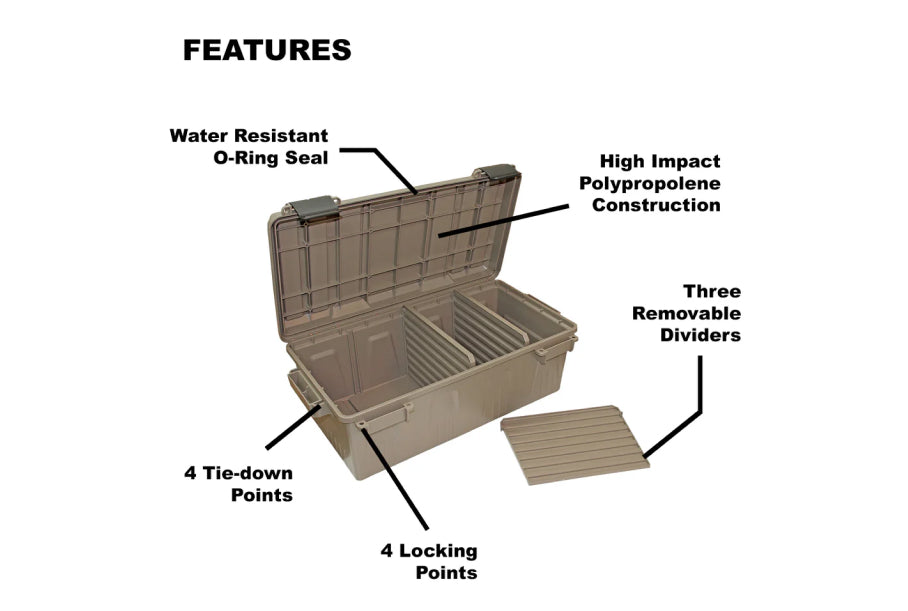 FEATURES

Water Resistant O-Ring Seal

High Impact Polypropolene Construction

Three Removable Dividers

4 Tie-down Points

4 Locking Points