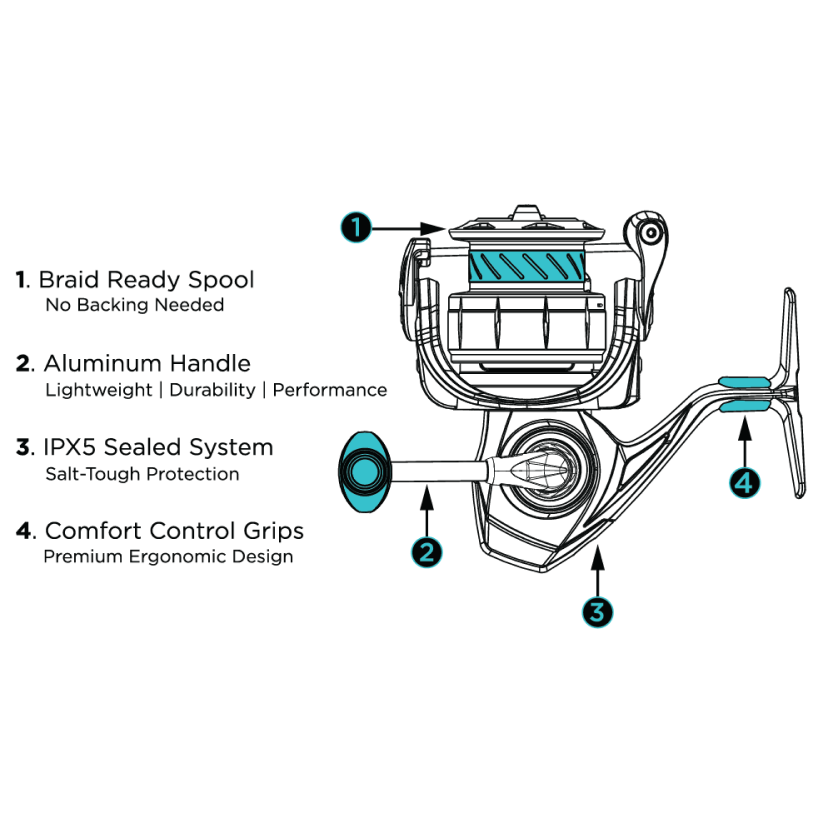 1. Braid Ready Spool
No Backing Needed

2. Aluminum Handle
Lightweight | Durability | Performance

3. IPX5 Sealed System
Salt-Tough Protection

4. Comfort Control Grips
Premium Ergonomic Design

1

2

3

4